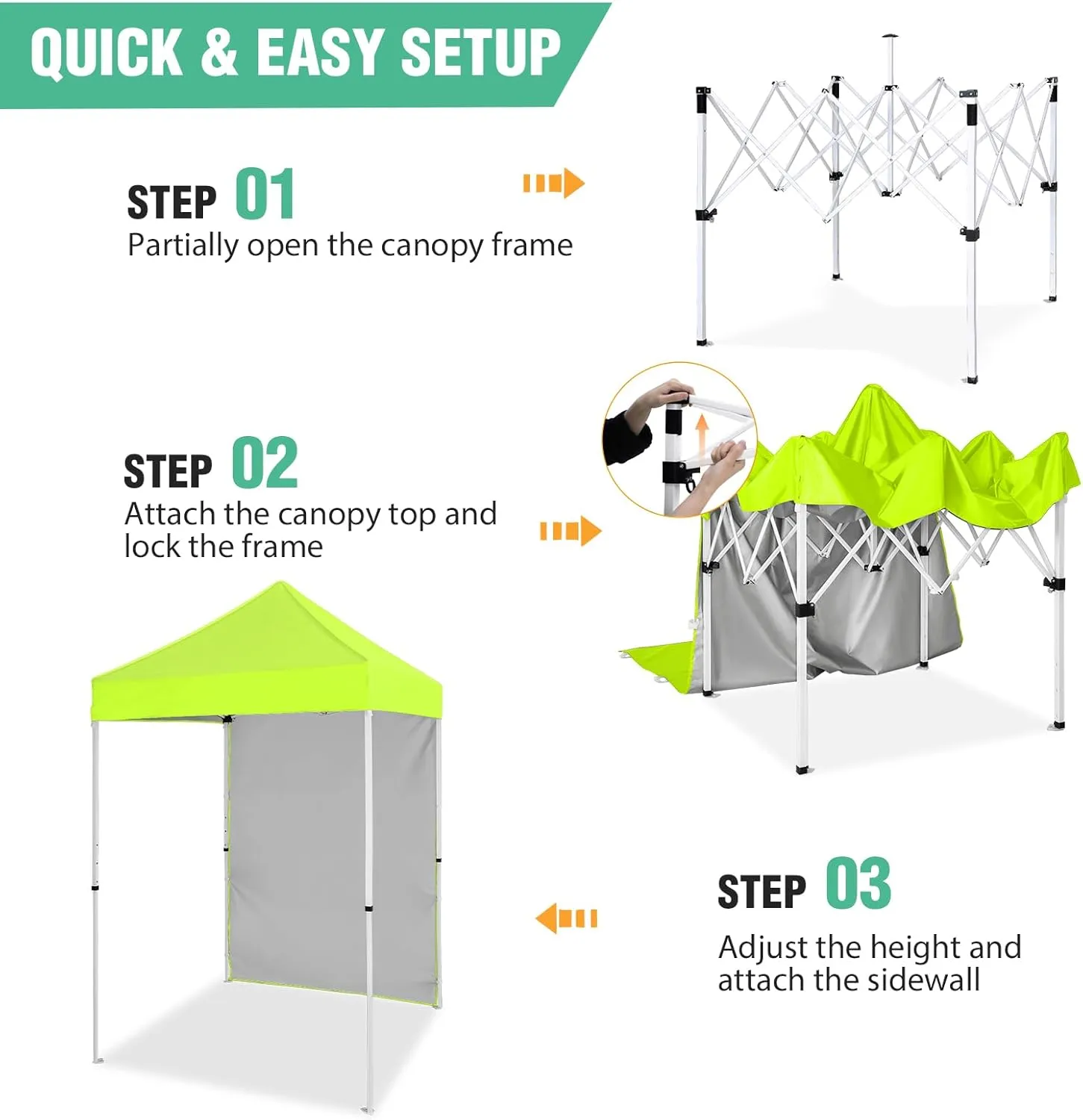 QUICK & EASY SETUP

STEP 01
Partially open the canopy frame

STEP 02
Attach the canopy top and lock the frame

STEP 03
Adjust the height and attach the sidewall