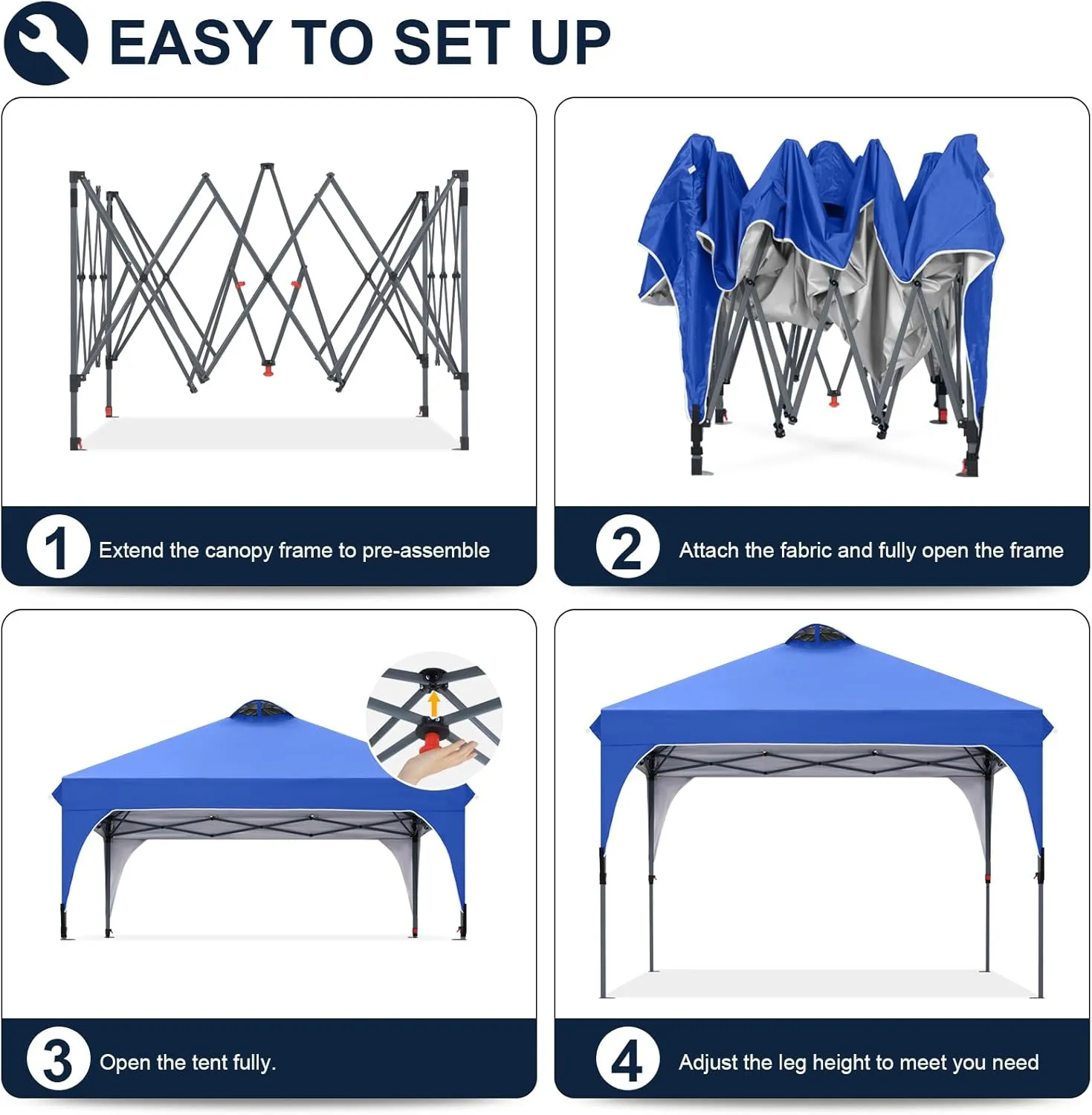 EASY TO SET UP

1 Extend the canopy frame to pre-assemble

2 Attach the fabric and fully open the frame

3 Open the tent fully.

4 Adjust the leg height to meet you need