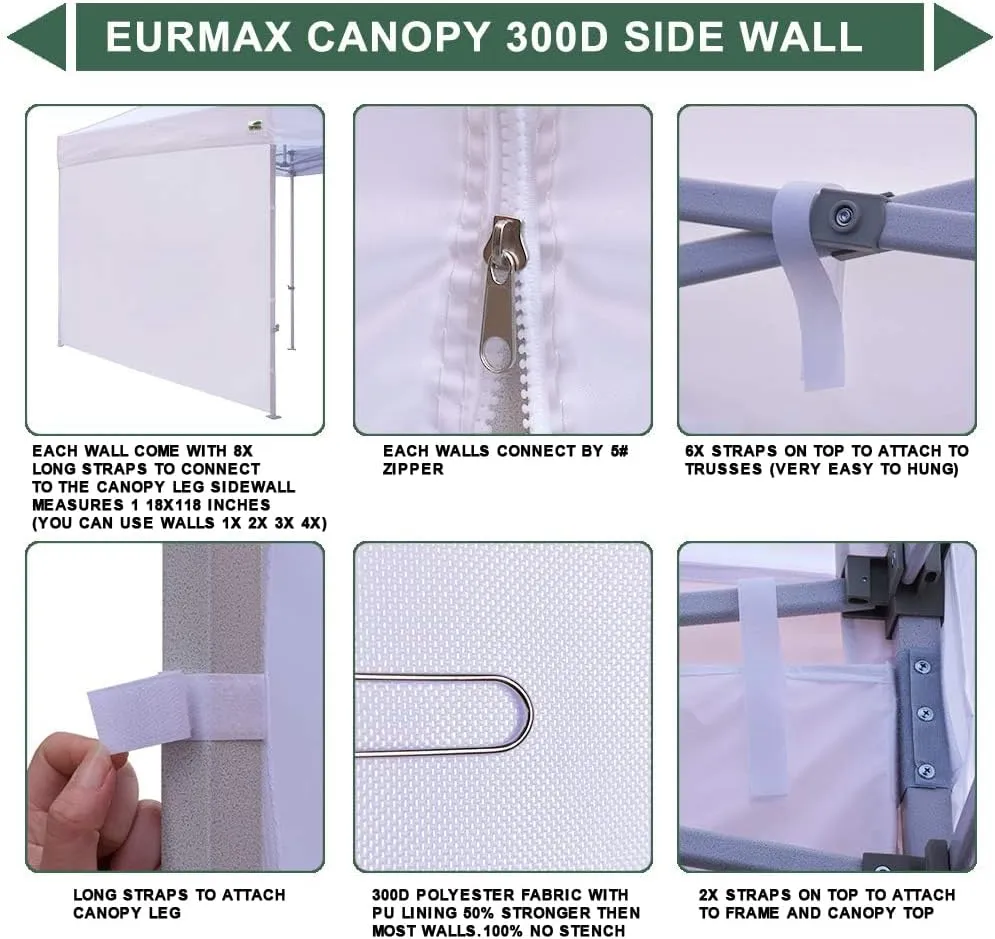 EURMAX CANOPY 300D SIDE WALL

EACH WALL COME WITH 8X LONG STRAPS TO CONNECT TO THE CANOPY LEG SIDEWALL MEASURES 1 18X118 INCHES (YOU CAN USE WALLS 1X 2X 3X 4X)

EACH WALLS CONNECT BY 5# ZIPPER

6X STRAPS ON TOP TO ATTACH TO TRUSSES (VERY EASY TO HUNG)

LONG STRAPS TO ATTACH CANOPY LEG

300D POLYESTER FABRIC WITH PU LINING 50% STRONGER THEN MOST WALLS.100% NO STENCH

2X STRAPS ON TOP TO ATTACH TO FRAME AND CANOPY TOP