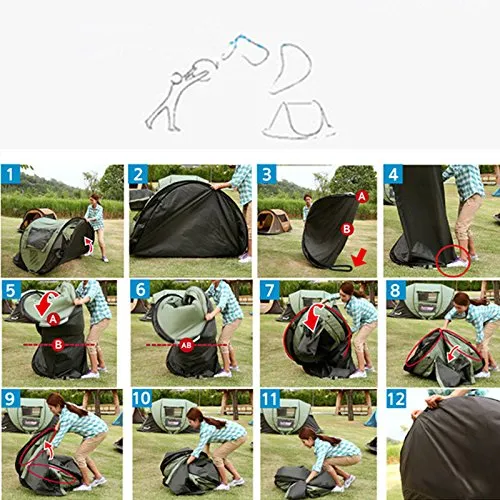 1
2
3
A
B
4
5
A
B
6
AB
7
8
9
10
11
12