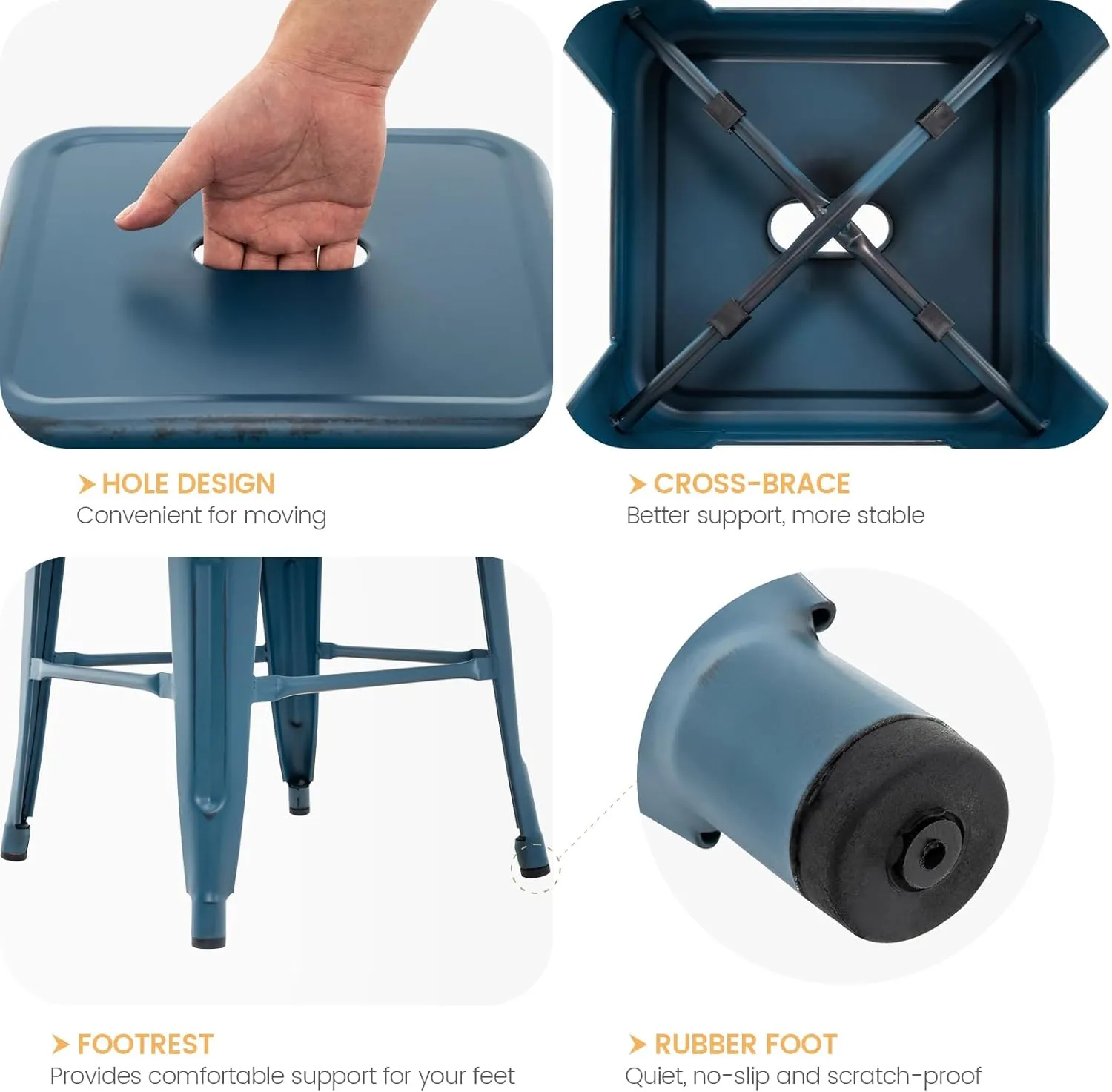 HOLE DESIGN
Convenient for moving

CROSS-BRACE
Better support, more stable

FOOTREST
Provides comfortable support for your feet

RUBBER FOOT
Quiet, no-slip and scratch-proof